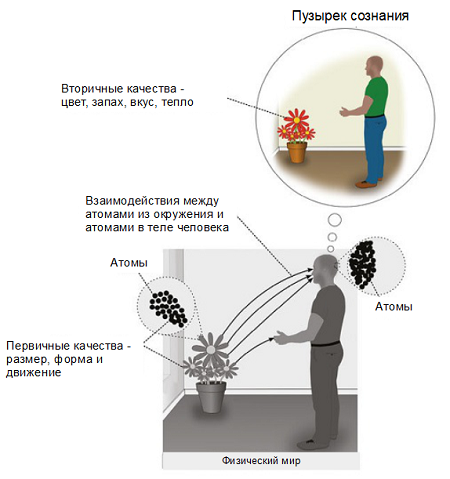 Пузырек сознания

Вторичные качества - цвет, запах, вкус, тепло

Взаимодействия между атомами из окружения и атомами в теле человека

Атомы

Атомы

Первичные качества - размер, форма и движение

Физический мир